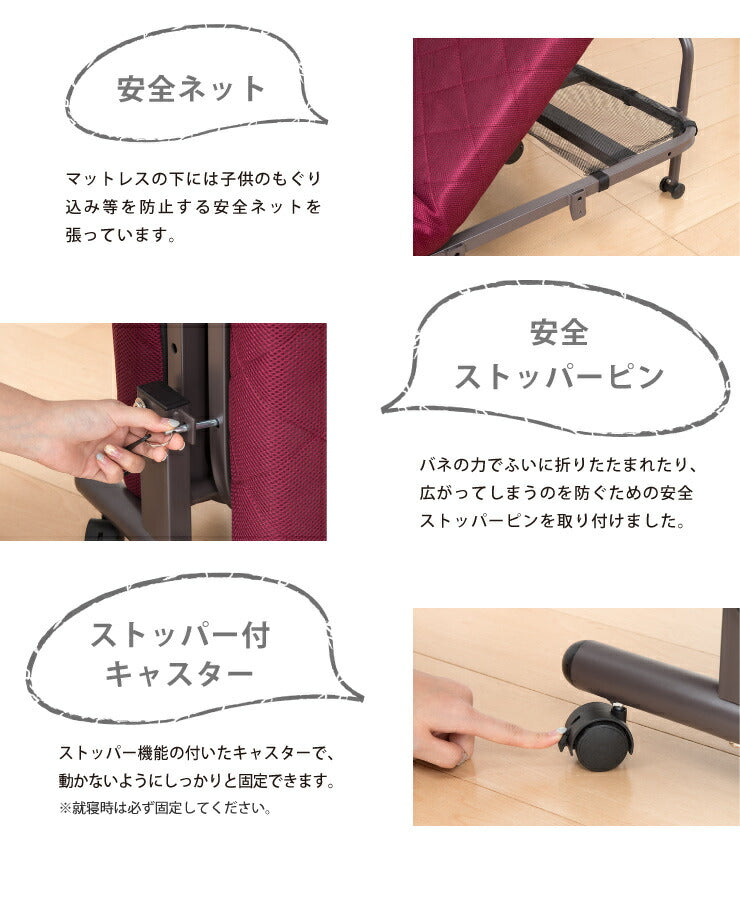 安全ネット

マットレスの下には子供のもぐり込み等を防止する安全ネットを張っています。

安全
ストッパーピン

バネの力でふいに折りたたまれたり、広がってしまうのを防ぐための安全ストッパーピンを取り付けました。

ストッパー付
キャスター

ストッパー機能の付いたキャスターで、動かないようにしっかりと固定できます。
※就寝時は必ず固定してください。