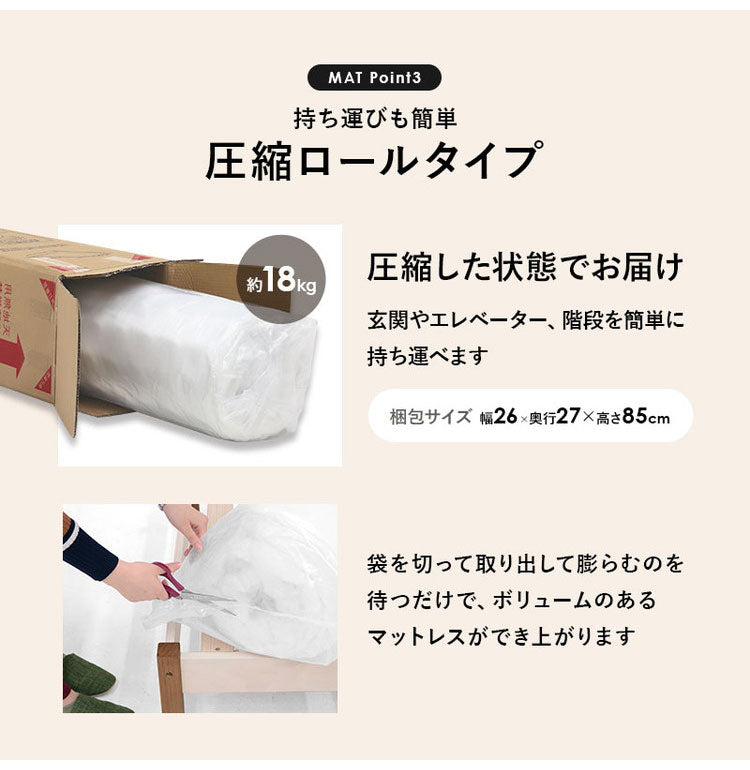 MAT Point3

持ち運びも簡単

圧縮ロールタイプ

約18kg

圧縮した状態でお届け

玄関やエレベーター、階段を簡単に持ち運べます

梱包サイズ 幅26×奥行27×高さ85cm

袋を切って取り出して膨らむのを待つだけで、ボリュームのあるマットレスができ上がります