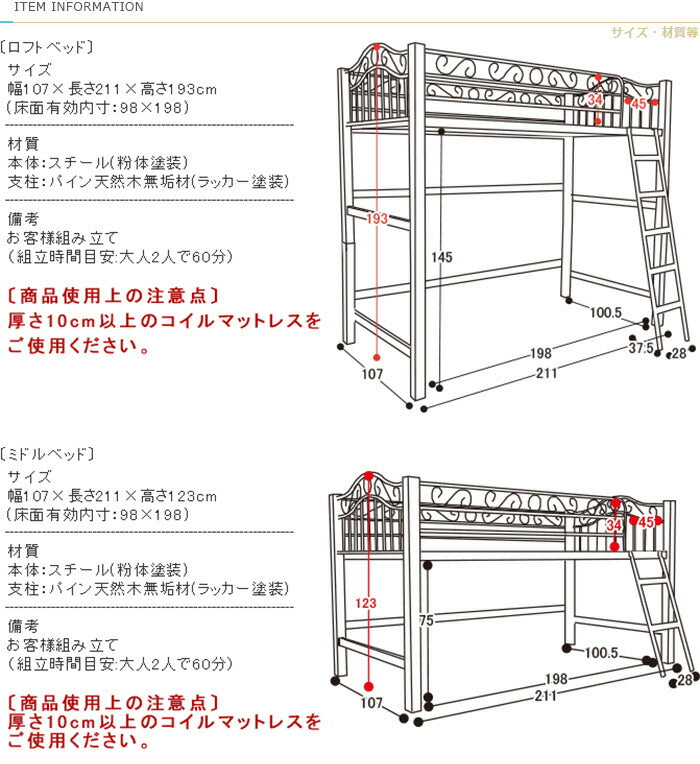 ITEM INFORMATION

サイズ・材質等

〔ロフトベッド〕
サイズ
幅107×長さ211×高さ193cm
(床面有効内寸:98×198)

材質
本体:スチール(粉体塗装)
支柱:パイン天然木無垢材(ラッカー塗装)

備考
お客様組み立て
(組立時間目安:大人2人で60分)

〔商品使用上の注意点〕
厚さ10cm以上のコイルマットレスをご使用ください。

34
45
193
145
100.5
198
37.5
28
107
211

〔ミドルベッド〕
サイズ
幅107×長さ211×高さ123cm
(床面有効内寸:98×198)

材質
本体:スチール(粉体塗装)
支柱:パイン天然木無垢材(ラッカー塗装)

備考
お客様組み立て
(組立時間目安:大人2人で60分)

〔商品使用上の注意点〕
厚さ10cm以上のコイルマットレスをご使用ください。

34
45
123
75
100.5
198
28
107
211